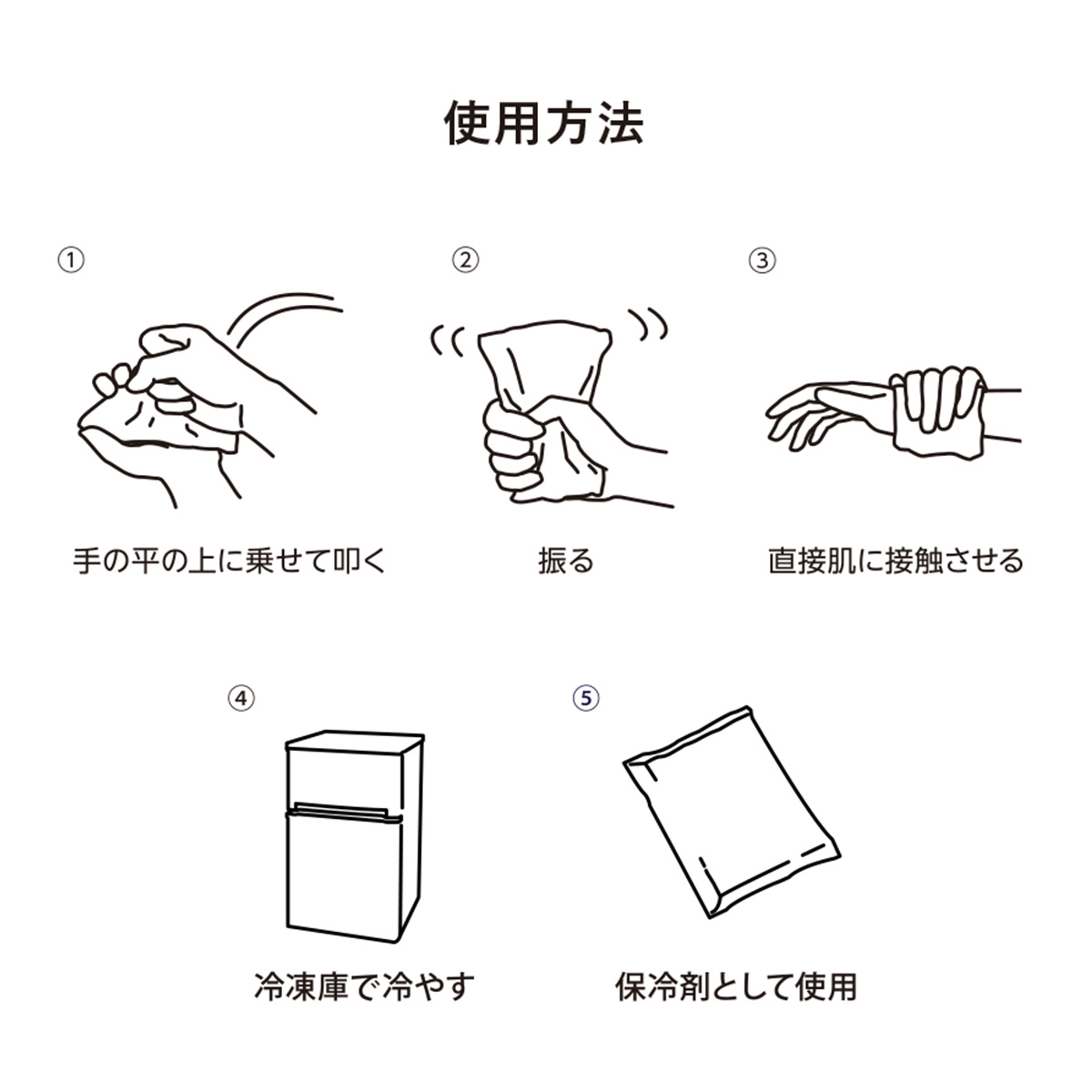 使用方法

①

手の平の上に乗せて叩く

②

振る

③

直接肌に接触させる

④

冷凍庫で冷やす

⑤

保冷剤として使用